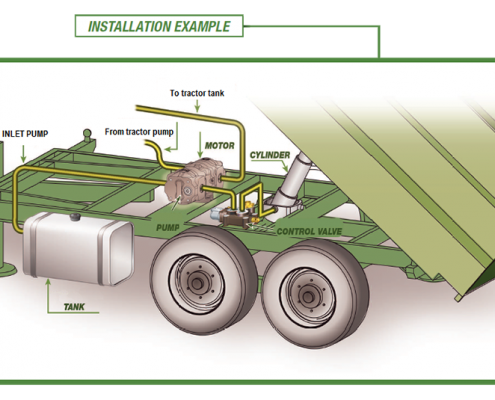 INSTALLATION EXAMPLE

To tractor tank

INLET PUMP

From tractor pump

MOTOR

CYLINDER

PUMP

CONTROL VALVE

TANK