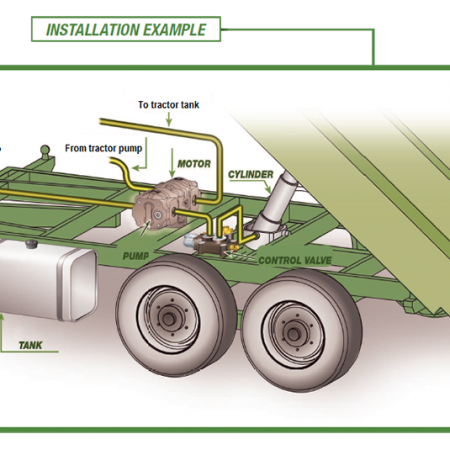 INSTALLATION EXAMPLE

To tractor tank

From tractor pump

MOTOR

CYLINDER

PUMP

CONTROL VALVE

TANK